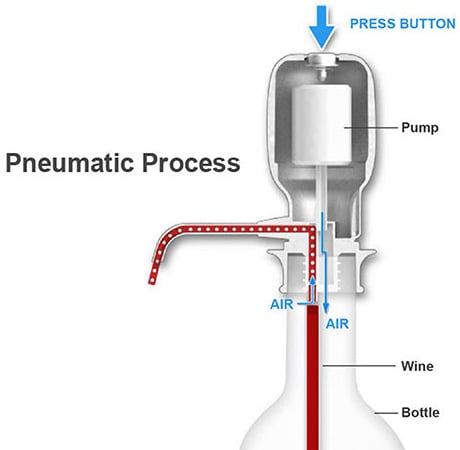 PRESS BUTTON

Pump

Pneumatic Process

AIR

AIR

Wine

Bottle